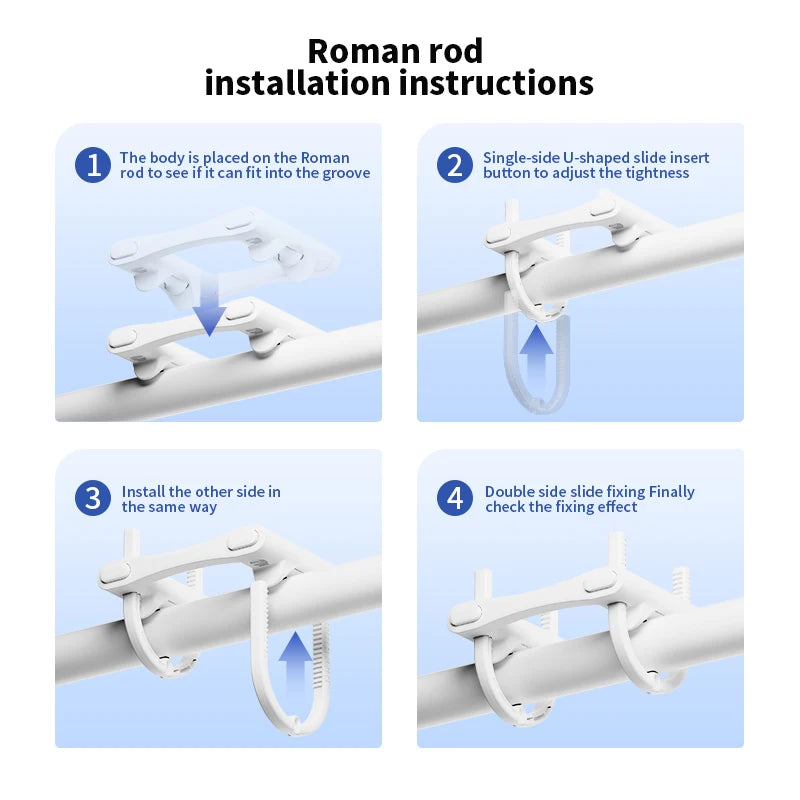 Roman rod installation instructions

1 The body is placed on the Roman rod to see if it can fit into the groove

2 Single-side U-shaped slide insert button to adjust the tightness

3 Install the other side in the same way

4 Double side slide fixing Finally check the fixing effect